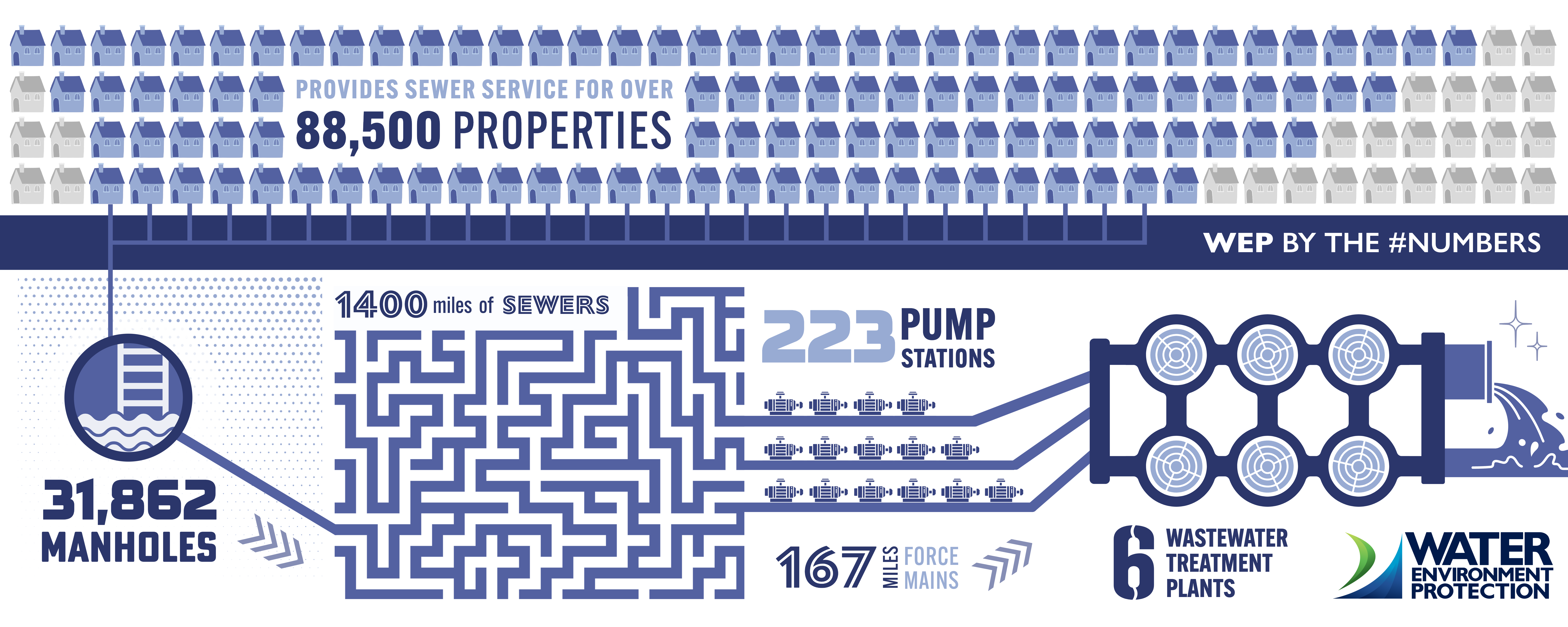 PROVIDES SEWER SERVICE FOR OVER
88,500 PROPERTIES

WEP BY THE #NUMBERS

1400 miles of SEWERS

223 PUMP STATIONS

31,862 MANHOLES

167 MILES FORCE MAINS

6 WASTEWATER TREATMENT PLANTS

WATER ENVIRONMENT PROTECTION